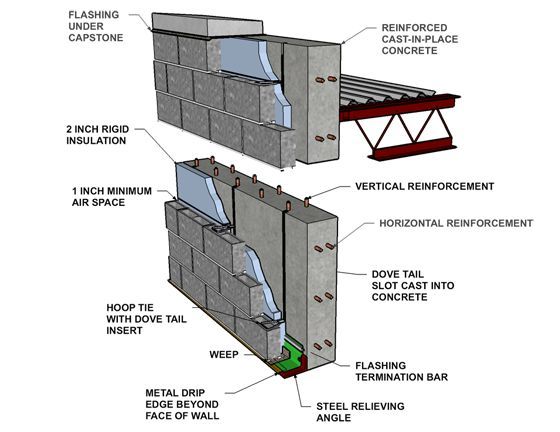 FLASHING UNDER CAPSTONE

REINFORCED CAST-IN-PLACE CONCRETE

2 INCH RIGID INSULATION

1 INCH MINIMUM AIR SPACE

VERTICAL REINFORCEMENT

HORIZONTAL REINFORCEMENT

DOVE TAIL SLOT CAST INTO CONCRETE

HOOP TIE WITH DOVE TAIL INSERT

WEEP

FLASHING TERMINATION BAR

METAL DRIP EDGE BEYOND FACE OF WALL

STEEL RELIEVING ANGLE